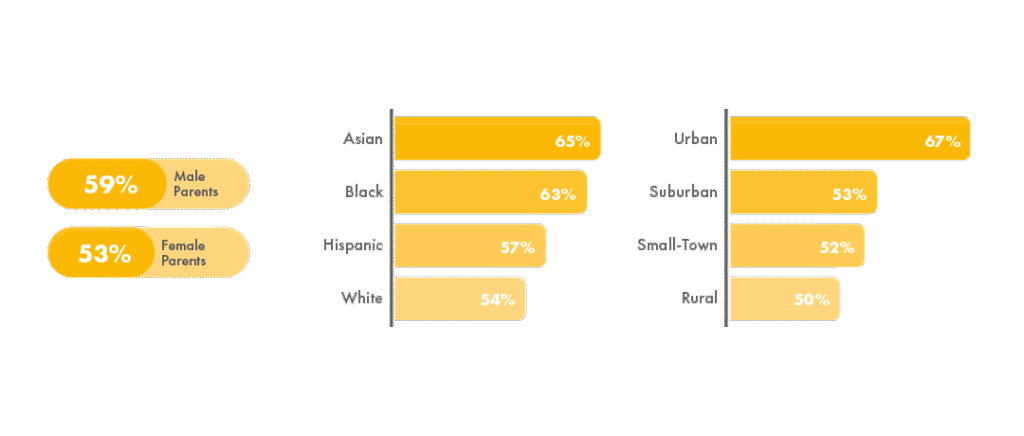 59% Male Parents

53% Female Parents

Asian 65%
Black 63%
Hispanic 57%
White 54%

Urban 67%
Suburban 53%
Small-Town 52%
Rural 50%