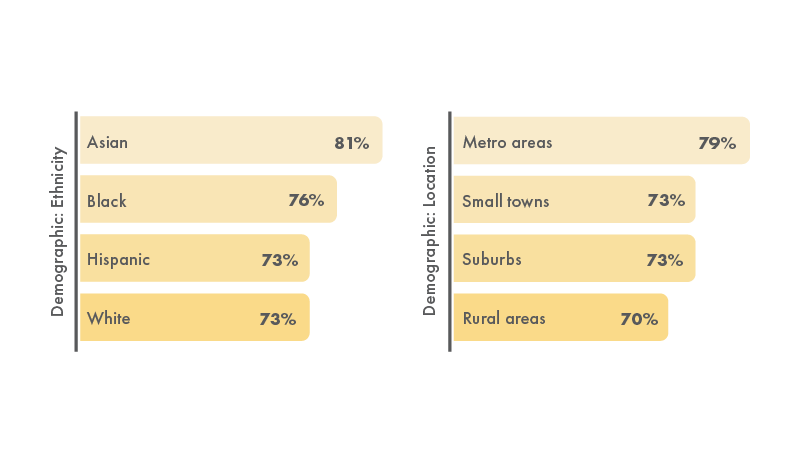 Demographic: Ethnicity

Asian 81%

Black 76%

Hispanic 73%

White 73%

Demographic: Location

Metro areas 79%

Small towns 73%

Suburbs 73%

Rural areas 70%