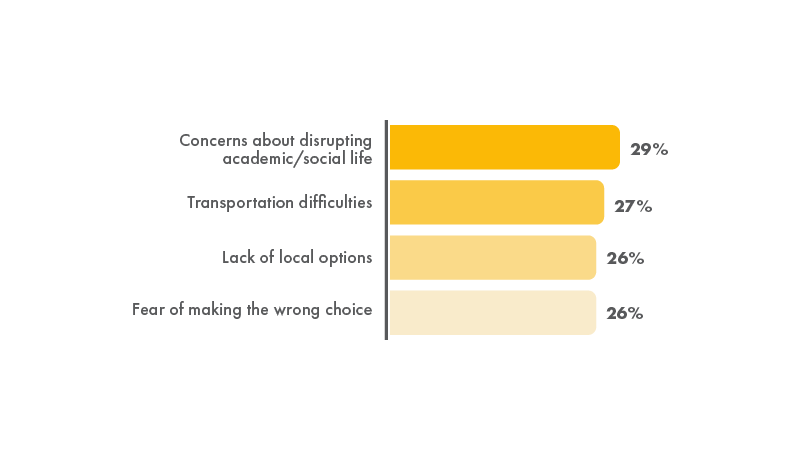 Concerns about disrupting academic/social life 29%

Transportation difficulties 27%

Lack of local options 26%

Fear of making the wrong choice 26%