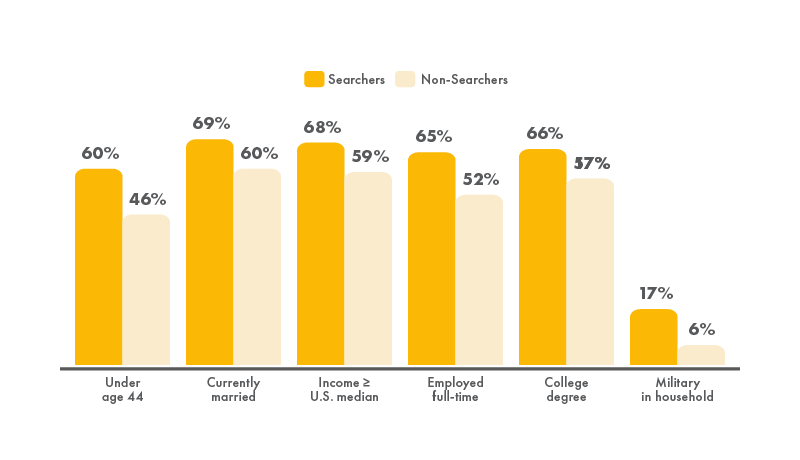 Searchers Non-Searchers

60% 46%
69% 60%
68% 59%
65% 52%
66% 57%
17% 6%

Under age 44

Currently married

Income ≥ U.S. median

Employed full-time

College degree

Military in household